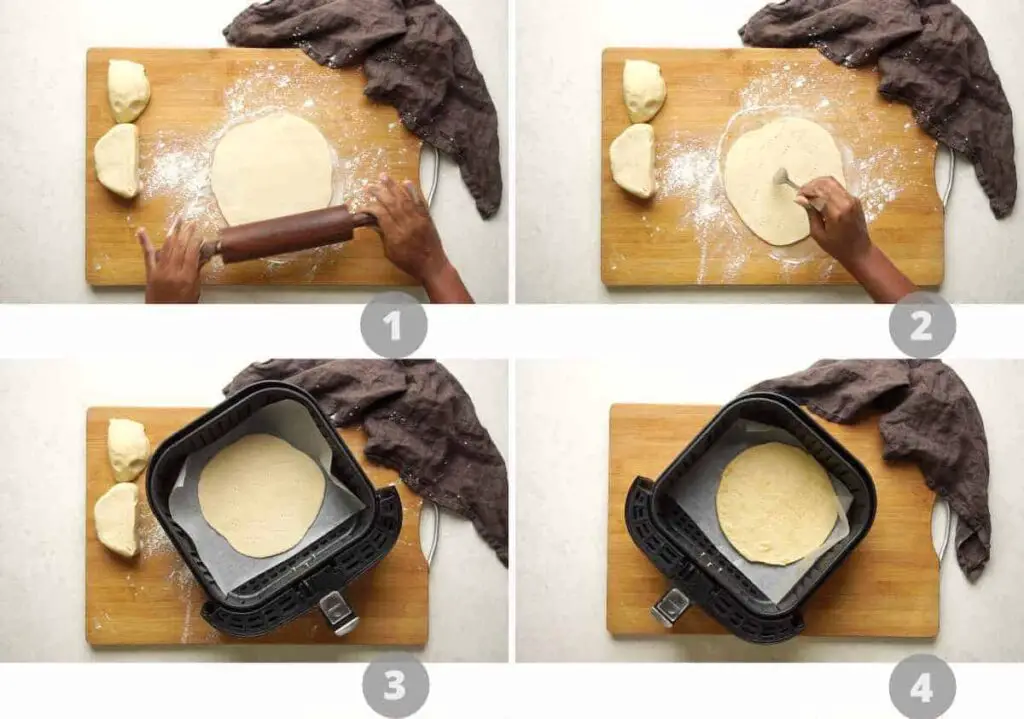 1

2

3

4